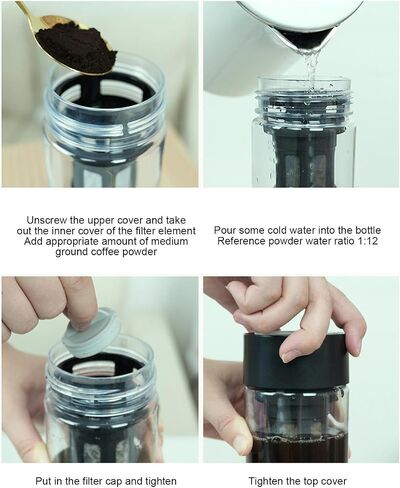 Unscrew the upper cover and take out the inner cover of the filter element
Add appropriate amount of medium ground coffee powder

Pour some cold water into the bottle
Reference powder water ratio 1:12

Put in the filter cap and tighten

Tighten the top cover