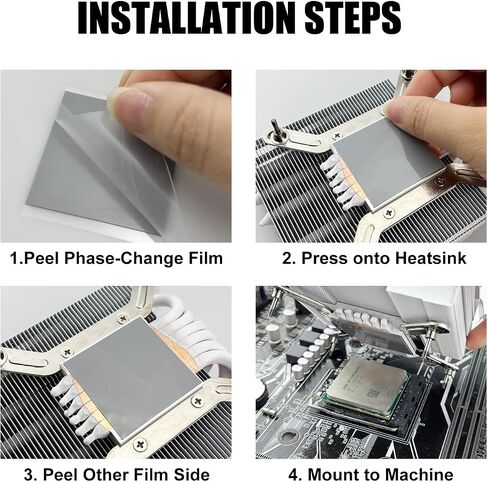 INSTALLATION STEPS

1.Peel Phase-Change Film

2. Press onto Heatsink

3. Peel Other Film Side

4. Mount to Machine