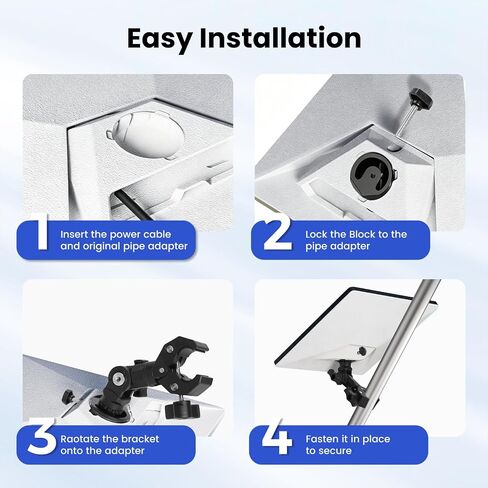 Easy Installation

1 Insert the power cable and original pipe adapter

2 Lock the Block to the pipe adapter

3 Raotate the bracket onto the adapter

4 Fasten it in place to secure