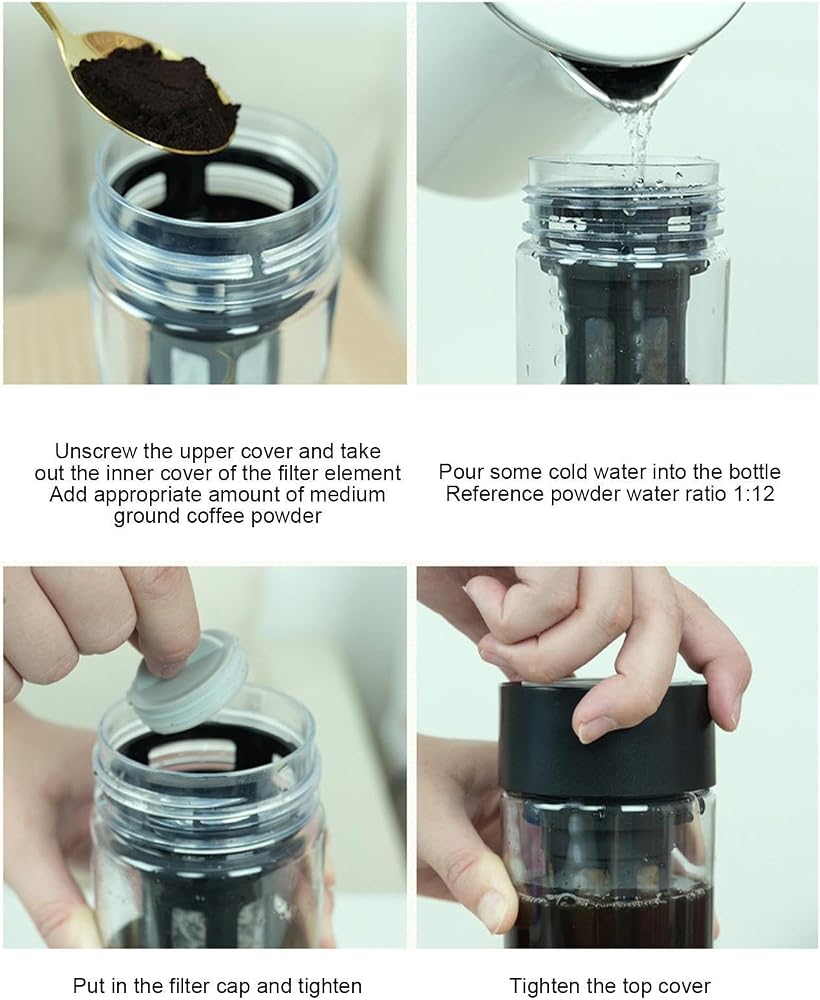 Unscrew the upper cover and take out the inner cover of the filter element
Add appropriate amount of medium ground coffee powder

Pour some cold water into the bottle
Reference powder water ratio 1:12

Put in the filter cap and tighten

Tighten the top cover