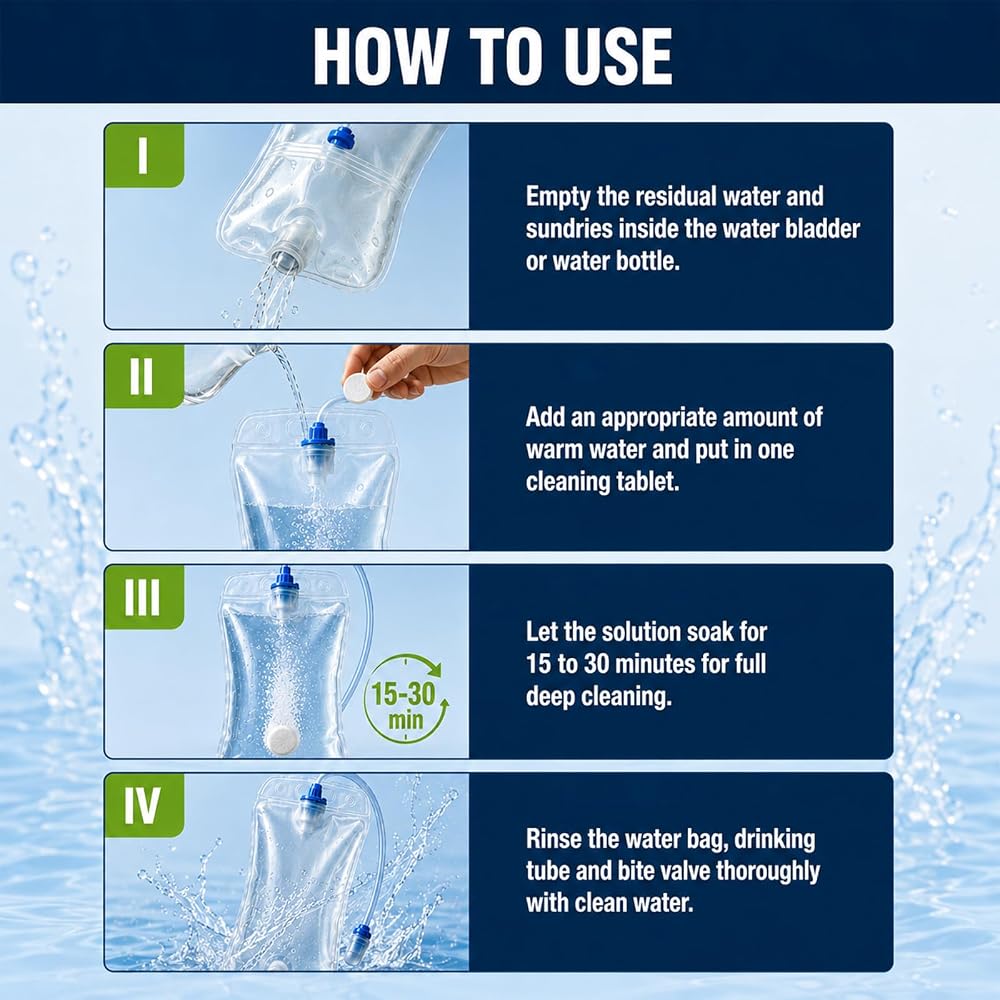 HOW TO USE

I

Empty the residual water and sundries inside the water bladder or water bottle.

II

Add an appropriate amount of warm water and put in one cleaning tablet.

III

15-30 min

Let the solution soak for 15 to 30 minutes for full deep cleaning.

IV

Rinse the water bag, drinking tube and bite valve thoroughly with clean water.