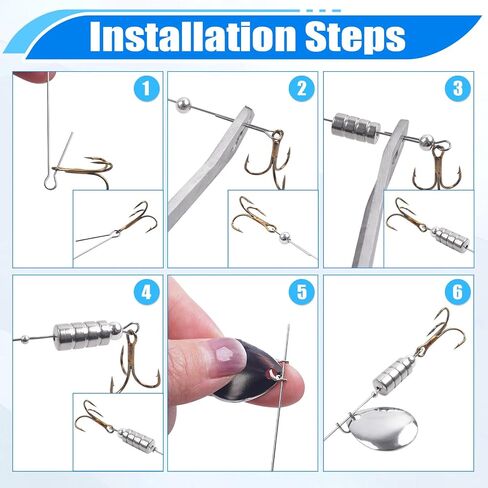 Installation Steps

1

2

3

4

5

6