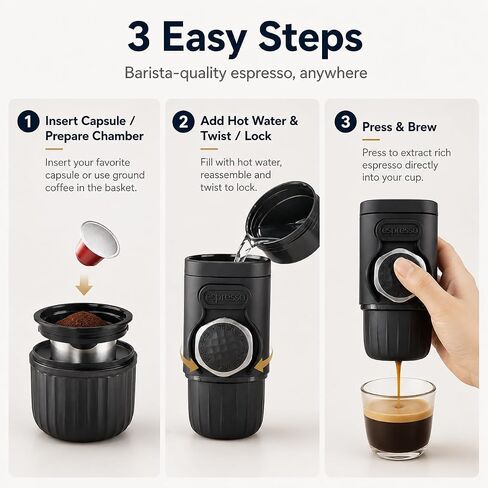 3 Easy Steps

Barista-quality espresso, anywhere

1 Insert Capsule / Prepare Chamber

Insert your favorite capsule or use ground coffee in the basket.

2 Add Hot Water & Twist / Lock

Fill with hot water, reassemble and twist to lock.

espresso

3 Press & Brew

Press to extract rich espresso directly into your cup.

espresso