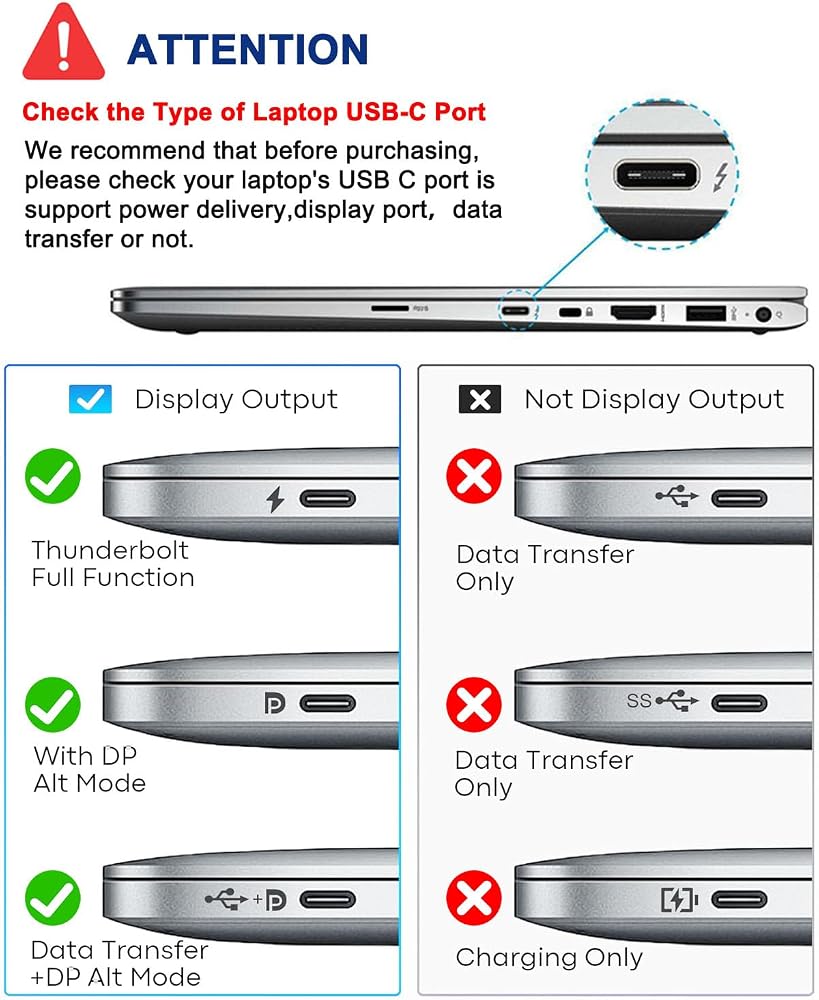 ATTENTION

Check the Type of Laptop USB-C Port

We recommend that before purchasing, please check your laptop's USB C port is support power delivery,display port, data transfer or not.

Display Output

Thunderbolt Full Function

With DP Alt Mode

Data Transfer +DP Alt Mode

Not Display Output

Data Transfer Only

SS

Data Transfer Only

Charging Only