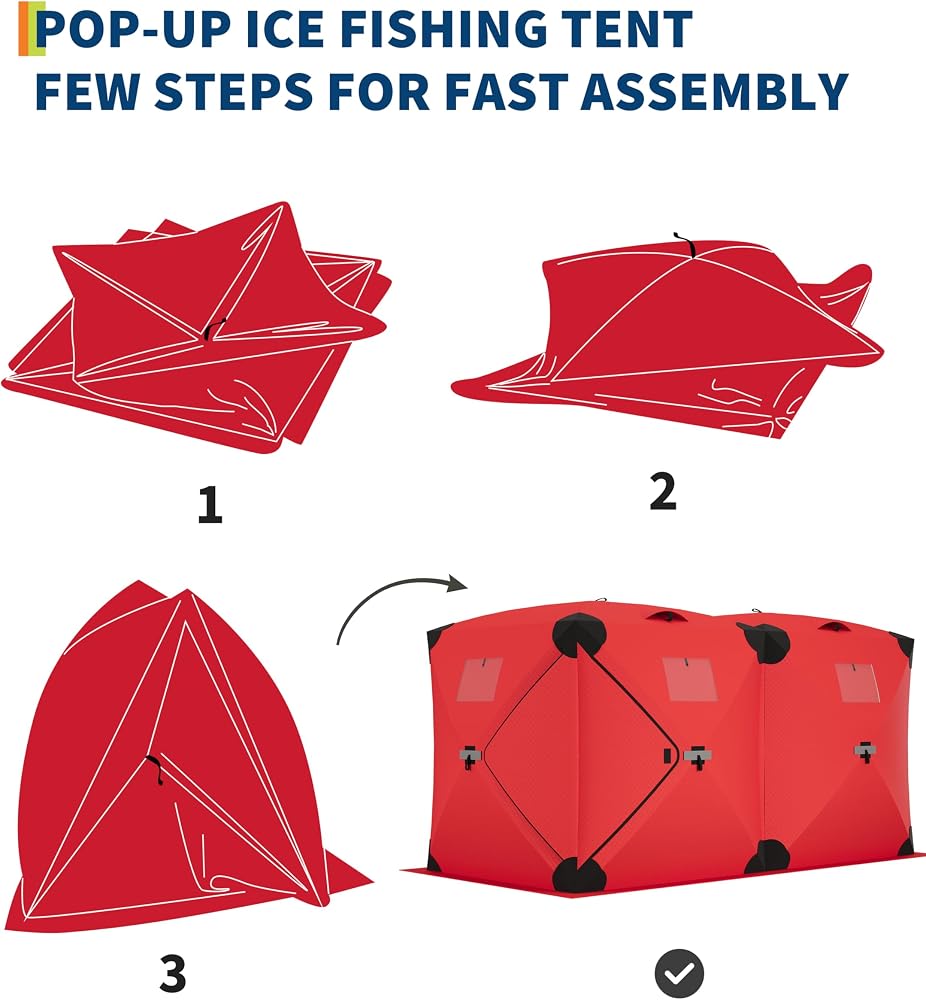 POP-UP ICE FISHING TENT
FEW STEPS FOR FAST ASSEMBLY

1

2

3