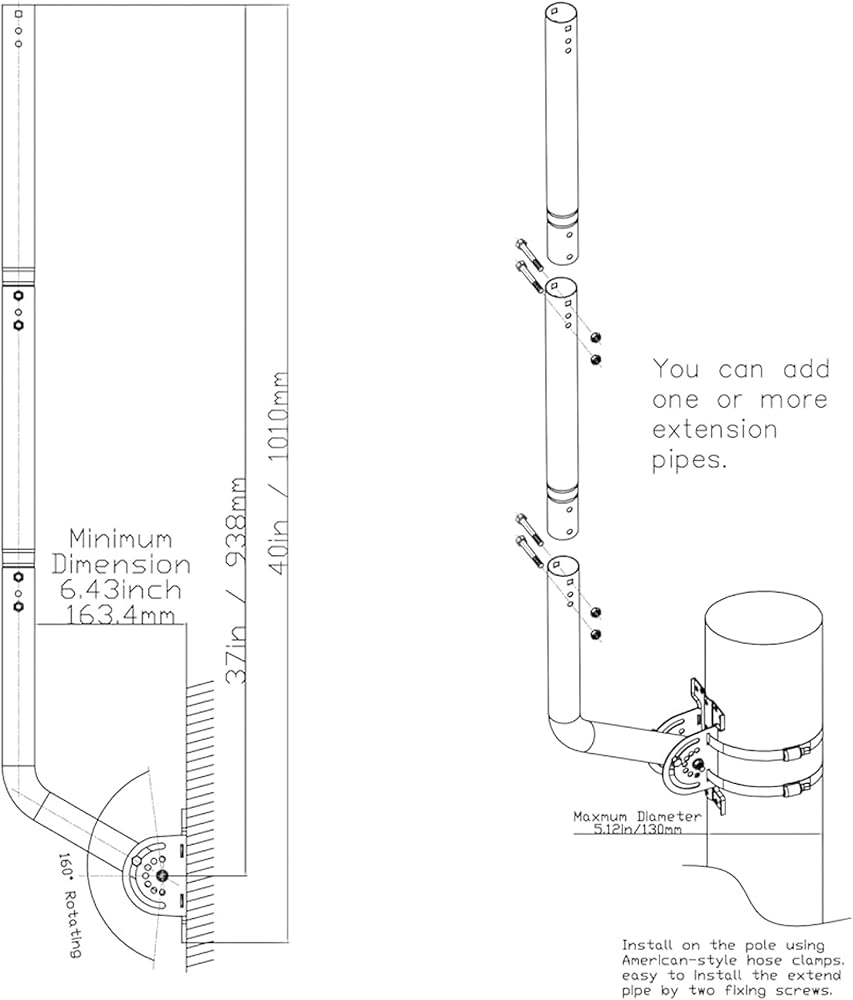 Minimum Dimension 6.43inch 163.4mm

37in / 938mm

40in / 1010mm

160° Rotating

You can add one or more extension pipes.

Maxmum Diameter 5.12in/130mm

Install on the pole using American-style hose clamps. easy to install the extend pipe by two fixing screws.