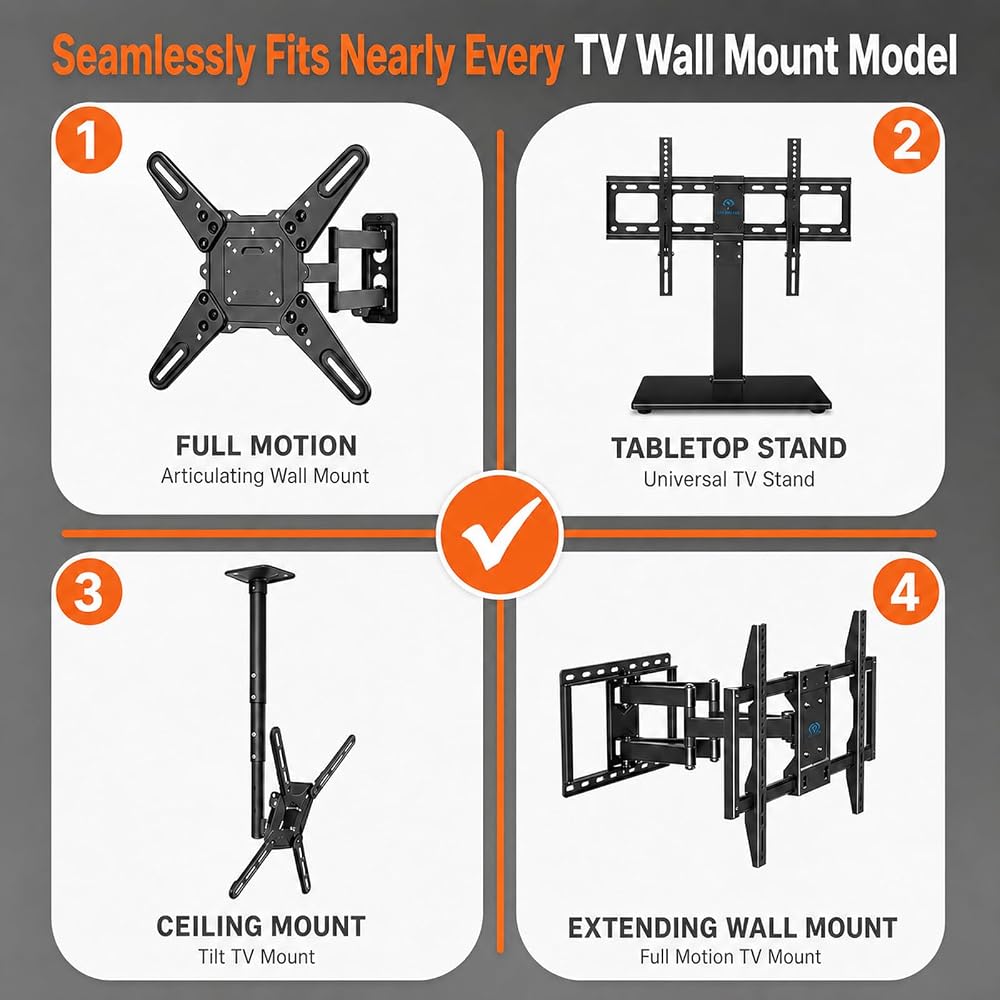 Seamlessly Fits Nearly Every TV Wall Mount Model

1

FULL MOTION
Articulating Wall Mount

2

TABLETOP STAND
Universal TV Stand

3

CEILING MOUNT
Tilt TV Mount

4

EXTENDING WALL MOUNT
Full Motion TV Mount