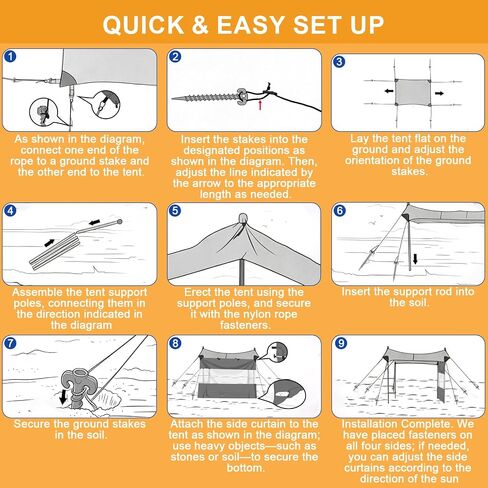 QUICK & EASY SET UP

1

As shown in the diagram, connect one end of the rope to a ground stake and the other end to the tent.

2

Insert the stakes into the designated positions as shown in the diagram. Then, adjust the line indicated by the arrow to the appropriate length as needed.

3

Lay the tent flat on the ground and adjust the orientation of the ground stakes.

4

Assemble the tent support poles, connecting them in the direction indicated in the diagram

5

Erect the tent using the support poles, and secure it with the nylon rope fasteners.

6

Insert the support rod into the soil.

7

Secure the ground stakes in the soil.

8

Attach the side curtain to the tent as shown in the diagram; use heavy objects—such as stones or soil—to secure the bottom.

9

Installation Complete. We have placed fasteners on all four sides; if needed, you can adjust the side curtains according to the direction of the sun