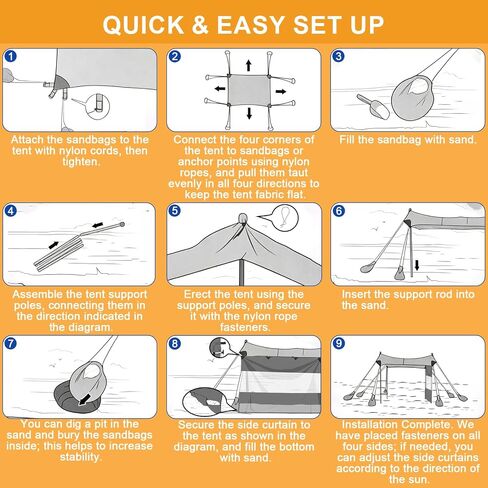 QUICK & EASY SET UP

1
Attach the sandbags to the tent with nylon cords, then tighten.

2
Connect the four corners of the tent to sandbags or anchor points using nylon ropes, and pull them taut evenly in all four directions to keep the tent fabric flat.

3
Fill the sandbag with sand.

4
Assemble the tent support poles, connecting them in the direction indicated in the diagram.

5
Erect the tent using the support poles, and secure it with the nylon rope fasteners.

6
Insert the support rod into the sand.

7
You can dig a pit in the sand and bury the sandbags inside; this helps to increase stability.

8
Secure the side curtain to the tent as shown in the diagram, and fill the bottom with sand.

9
Installation Complete. We have placed fasteners on all four sides; if needed, you can adjust the side curtains according to the direction of the sun.