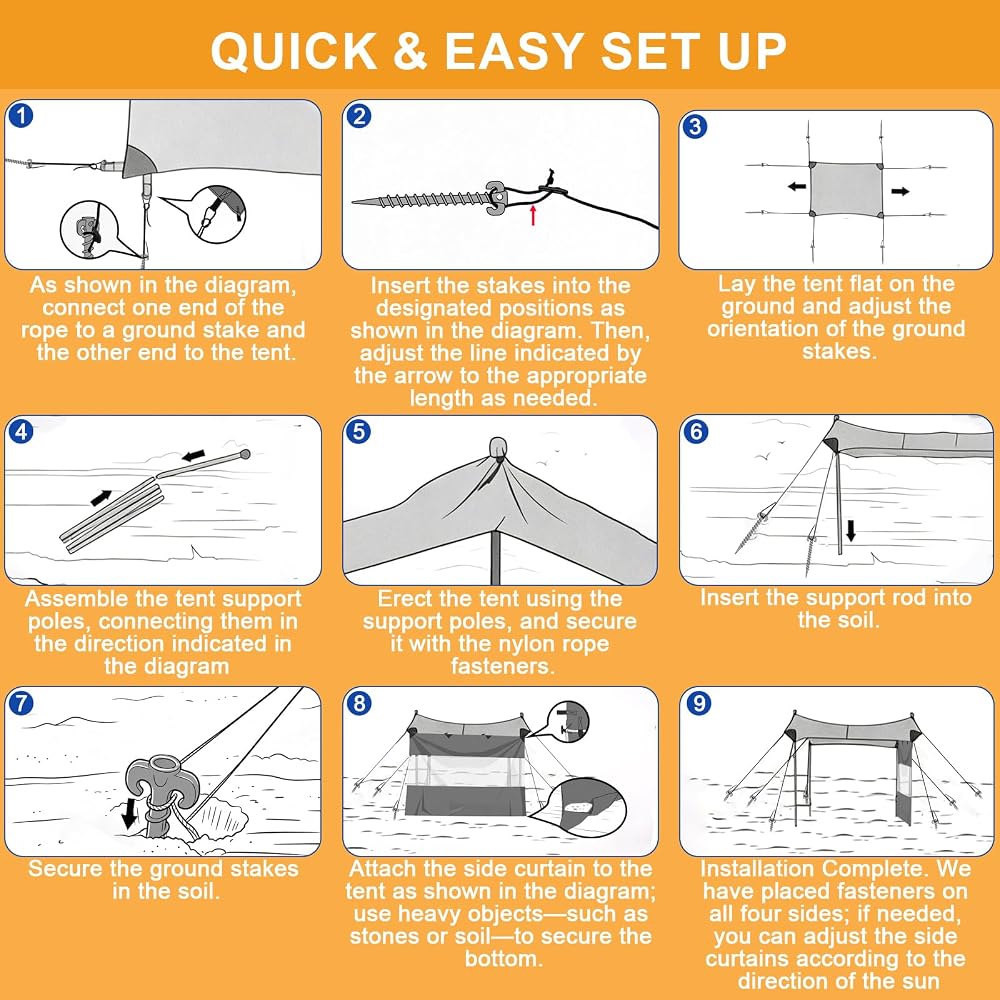 QUICK & EASY SET UP

1

As shown in the diagram, connect one end of the rope to a ground stake and the other end to the tent.

2

Insert the stakes into the designated positions as shown in the diagram. Then, adjust the line indicated by the arrow to the appropriate length as needed.

3

Lay the tent flat on the ground and adjust the orientation of the ground stakes.

4

Assemble the tent support poles, connecting them in the direction indicated in the diagram

5

Erect the tent using the support poles, and secure it with the nylon rope fasteners.

6

Insert the support rod into the soil.

7

Secure the ground stakes in the soil.

8

Attach the side curtain to the tent as shown in the diagram; use heavy objects—such as stones or soil—to secure the bottom.

9

Installation Complete. We have placed fasteners on all four sides; if needed, you can adjust the side curtains according to the direction of the sun