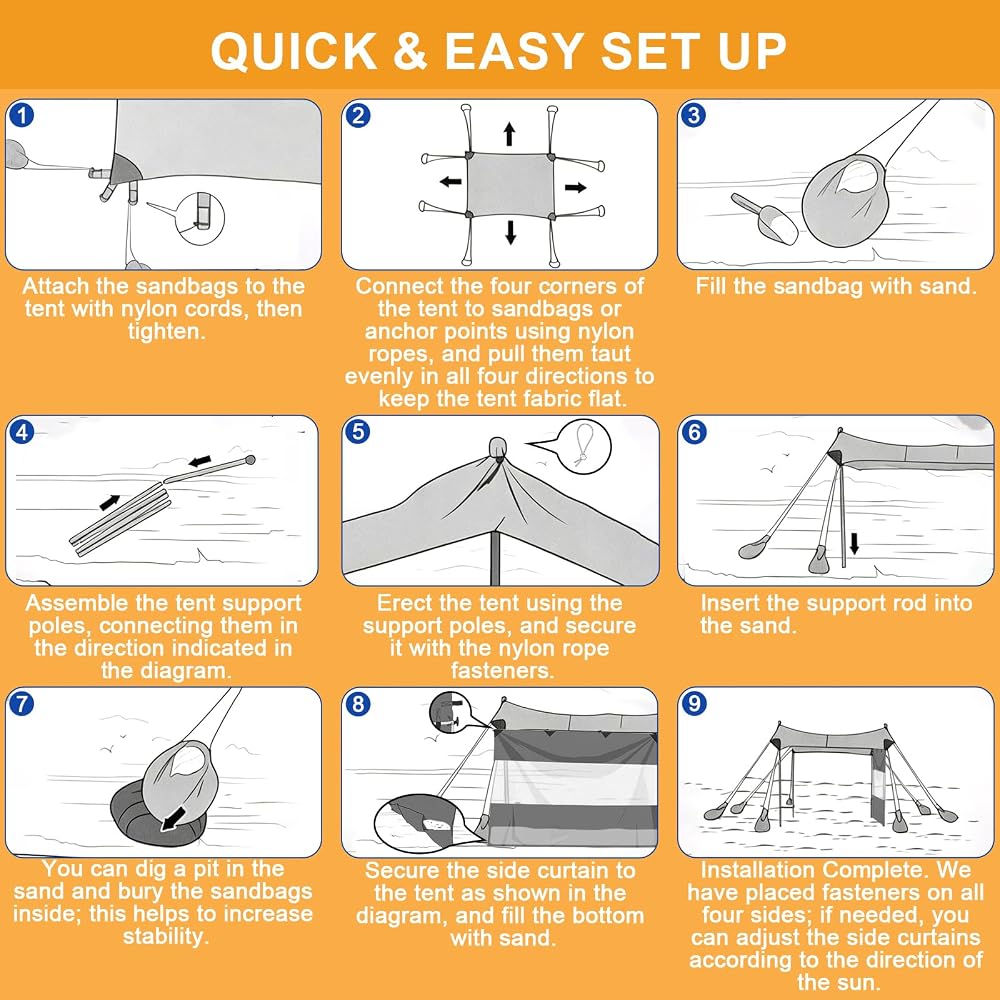 QUICK & EASY SET UP

1
Attach the sandbags to the tent with nylon cords, then tighten.

2
Connect the four corners of the tent to sandbags or anchor points using nylon ropes, and pull them taut evenly in all four directions to keep the tent fabric flat.

3
Fill the sandbag with sand.

4
Assemble the tent support poles, connecting them in the direction indicated in the diagram.

5
Erect the tent using the support poles, and secure it with the nylon rope fasteners.

6
Insert the support rod into the sand.

7
You can dig a pit in the sand and bury the sandbags inside; this helps to increase stability.

8
Secure the side curtain to the tent as shown in the diagram, and fill the bottom with sand.

9
Installation Complete. We have placed fasteners on all four sides; if needed, you can adjust the side curtains according to the direction of the sun.