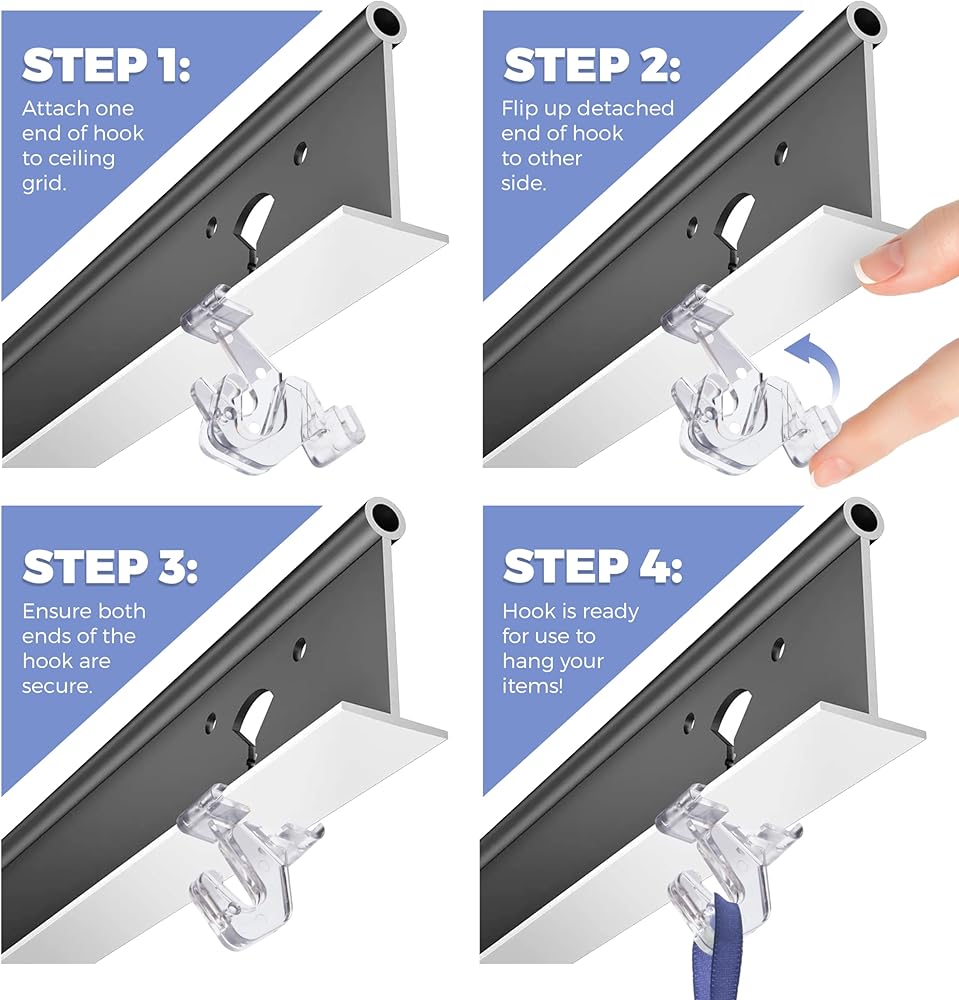 STEP 1:
Attach one end of hook to ceiling grid.

STEP 2:
Flip up detached end of hook to other side.

STEP 3:
Ensure both ends of the hook are secure.

STEP 4:
Hook is ready for use to hang your items!