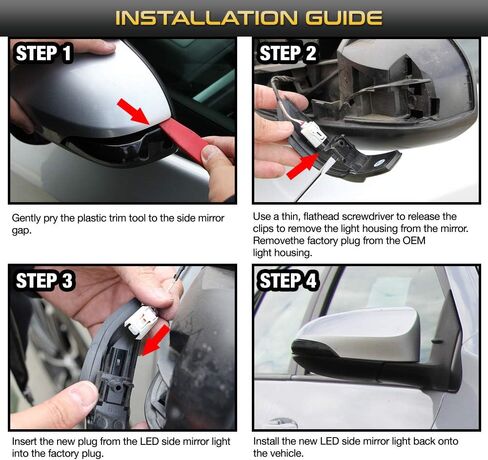 INSTALLATION GUIDE

STEP 1

Gently pry the plastic trim tool to the side mirror gap.

STEP 2

Use a thin, flathead screwdriver to release the clips to remove the light housing from the mirror. Removethe factory plug from the OEM light housing.

STEP 3

Insert the new plug from the LED side mirror light into the factory plug.

STEP 4

Install the new LED side mirror light back onto the vehicle.