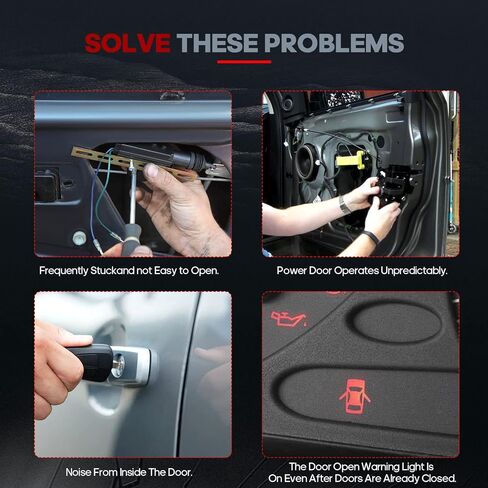 SOLVE THESE PROBLEMS

Frequently Stuckand not Easy to Open.

Power Door Operates Unpredictably.

Noise From Inside The Door.

The Door Open Warning Light Is On Even After Doors Are Already Closed.