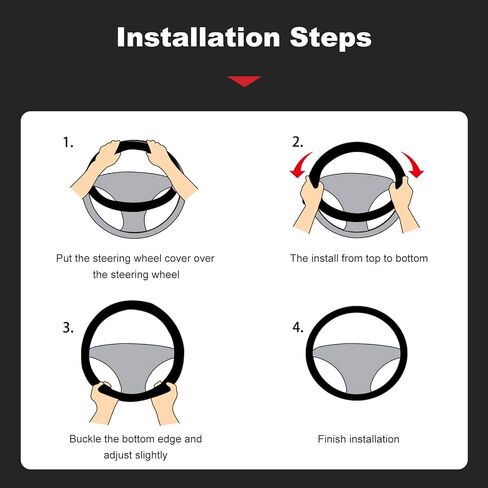 Installation Steps

1.

Put the steering wheel cover over the steering wheel

2.

The install from top to bottom

3.

Buckle the bottom edge and adjust slightly

4.

Finish installation