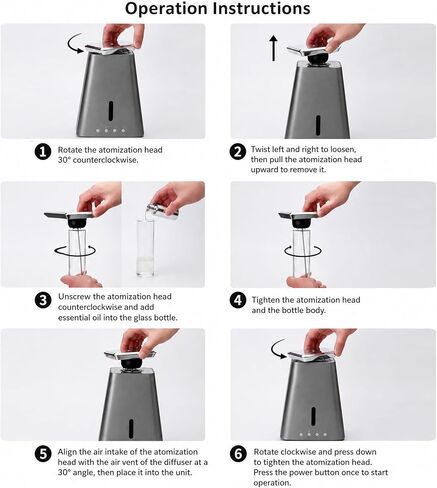 Operation Instructions

1 Rotate the atomization head 30° counterclockwise.

2 Twist left and right to loosen, then pull the atomization head upward to remove it.

3 Unscrew the atomization head counterclockwise and add essential oil into the glass bottle.

4 Tighten the atomization head and the bottle body.

5 Align the air intake of the atomization head with the air vent of the diffuser at a 30° angle, then place it into the unit.

6 Rotate clockwise and press down to tighten the atomization head. Press the power button once to start operation.