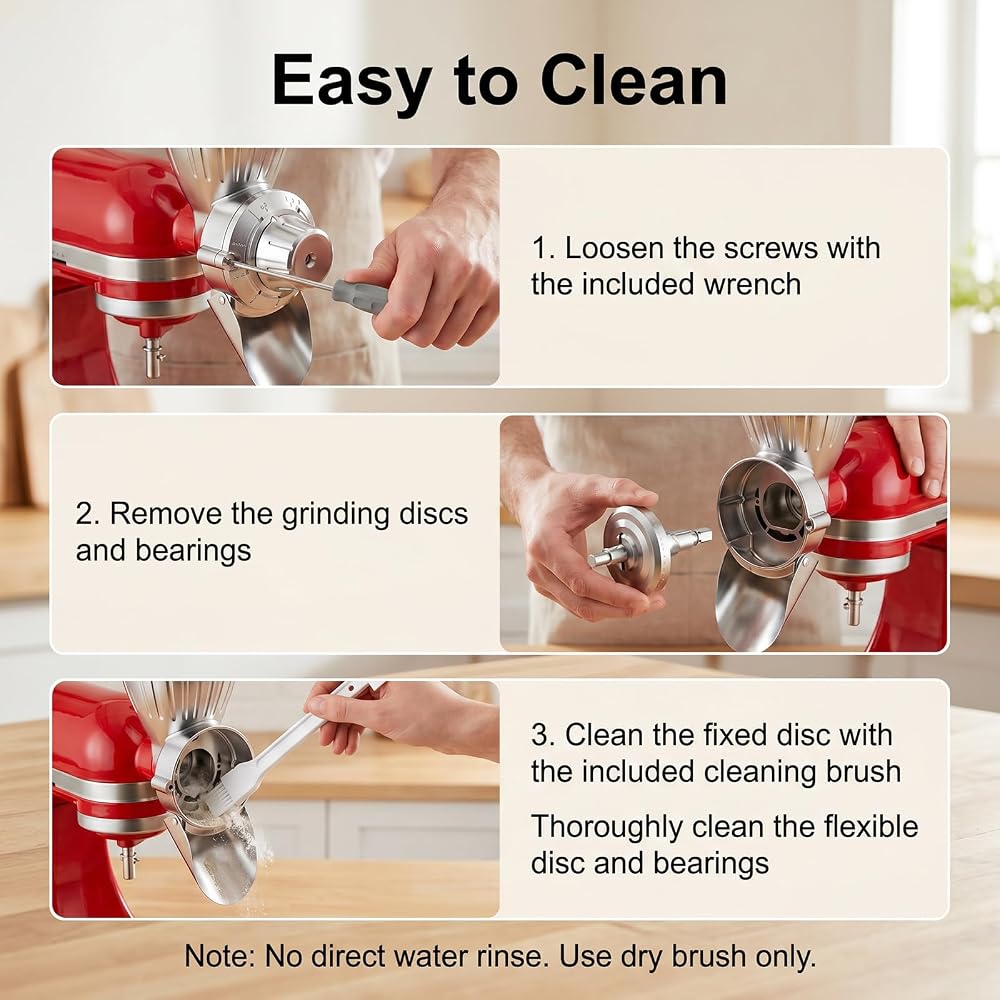 Easy to Clean

1. Loosen the screws with the included wrench

2. Remove the grinding discs and bearings

3. Clean the fixed disc with the included cleaning brush

Thoroughly clean the flexible disc and bearings

Note: No direct water rinse. Use dry brush only.