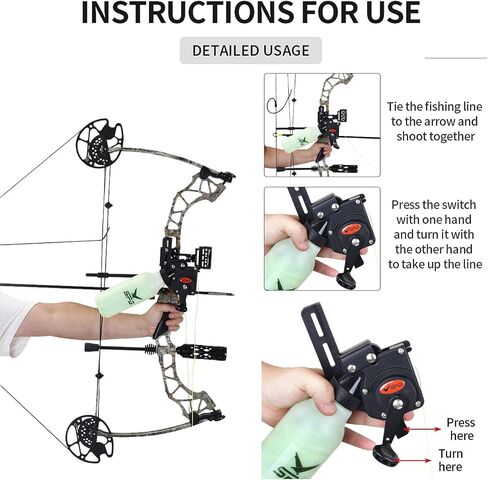 INSTRUCTIONS FOR USE

DETAILED USAGE

Tie the fishing line to the arrow and shoot together

Press the switch with one hand and turn it with the other hand to take up the line

Press here

Turn here