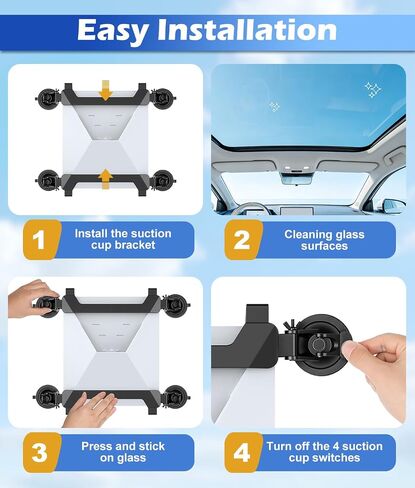 Easy Installation

1 Install the suction cup bracket

2 Cleaning glass surfaces

3 Press and stick on glass

4 Turn off the 4 suction cup switches