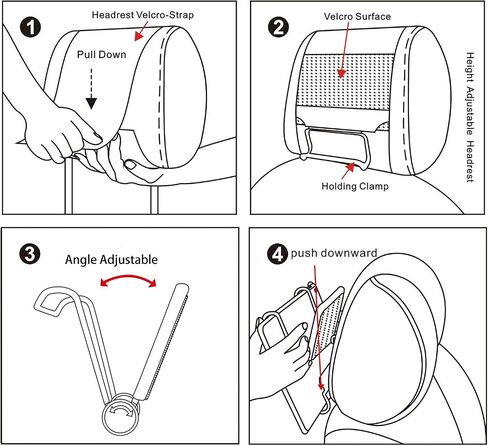 1
Headrest Velcro-Strap
Pull Down

2
Velcro Surface
Holding Clamp
Height Adjustable Headrest

3
Angle Adjustable

4
push downward