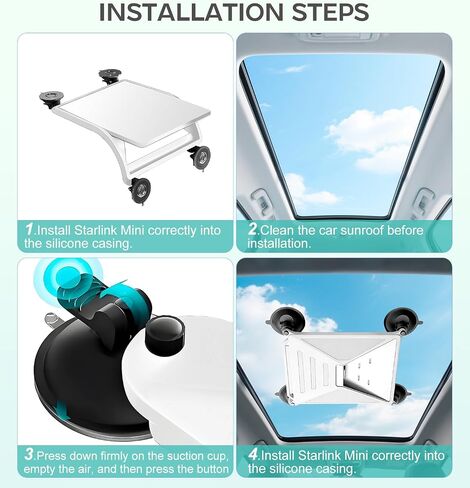 INSTALLATION STEPS

1.Install Starlink Mini correctly into the silicone casing.

2.Clean the car sunroof before installation.

3.Press down firmly on the suction cup, empty the air, and then press the button

4.Install Starlink Mini correctly into the silicone casing.