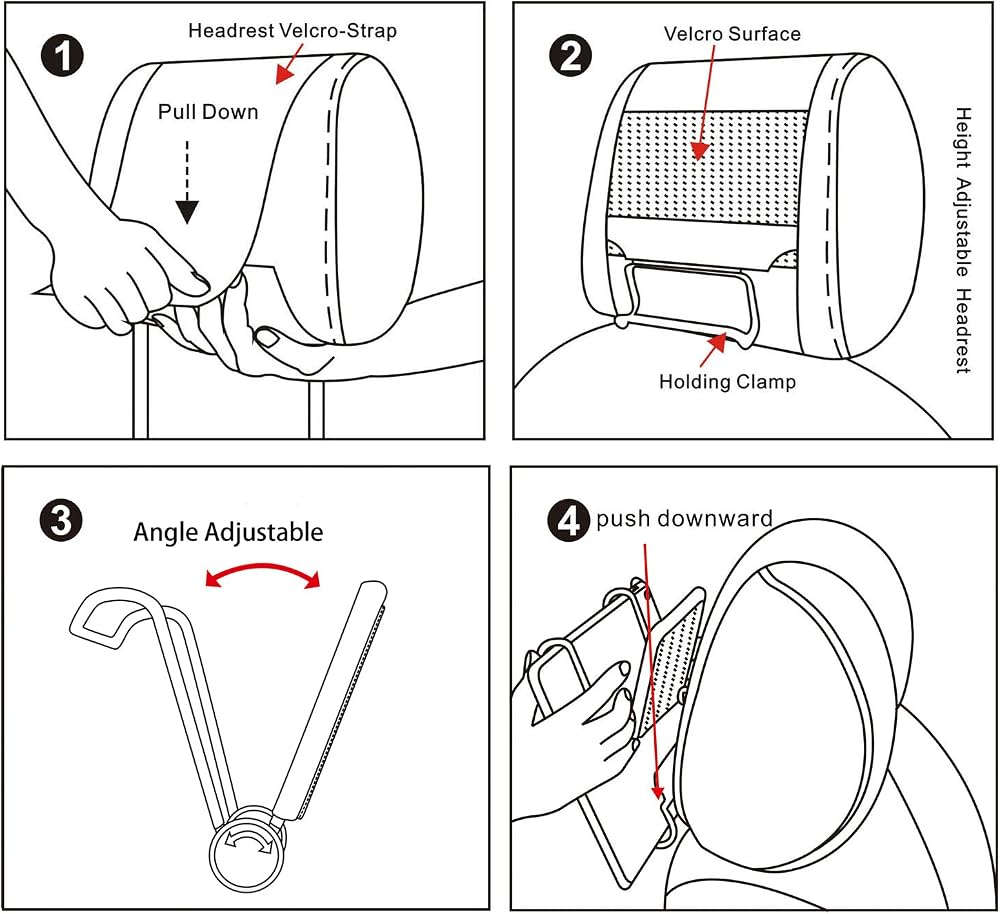 1
Headrest Velcro-Strap
Pull Down

2
Velcro Surface
Holding Clamp
Height Adjustable Headrest

3
Angle Adjustable

4 push downward