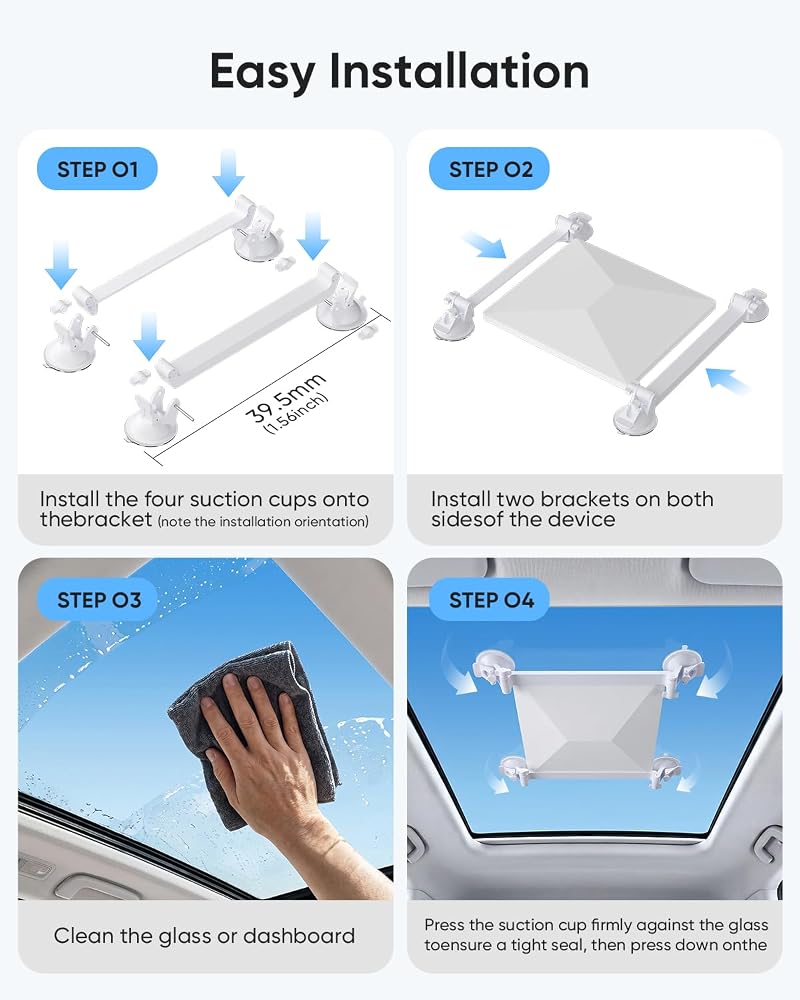 Easy Installation

STEP 01

39.5mm
(1.56inch)

Install the four suction cups onto thebracket (note the installation orientation)

STEP 02

Install two brackets on both sidesof the device

STEP 03

Clean the glass or dashboard

STEP 04

Press the suction cup firmly against the glass toensure a tight seal, then press down onthe