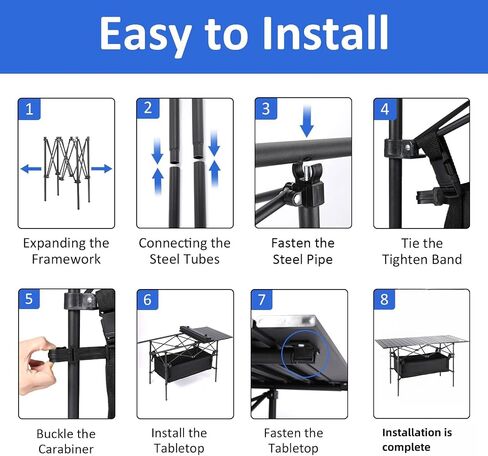 Easy to Install

1

Expanding the Framework

2

Connecting the Steel Tubes

3

Fasten the Steel Pipe

4

Tie the Tighten Band

5

Buckle the Carabiner

6

Install the Tabletop

7

Fasten the Tabletop

8

Installation is complete