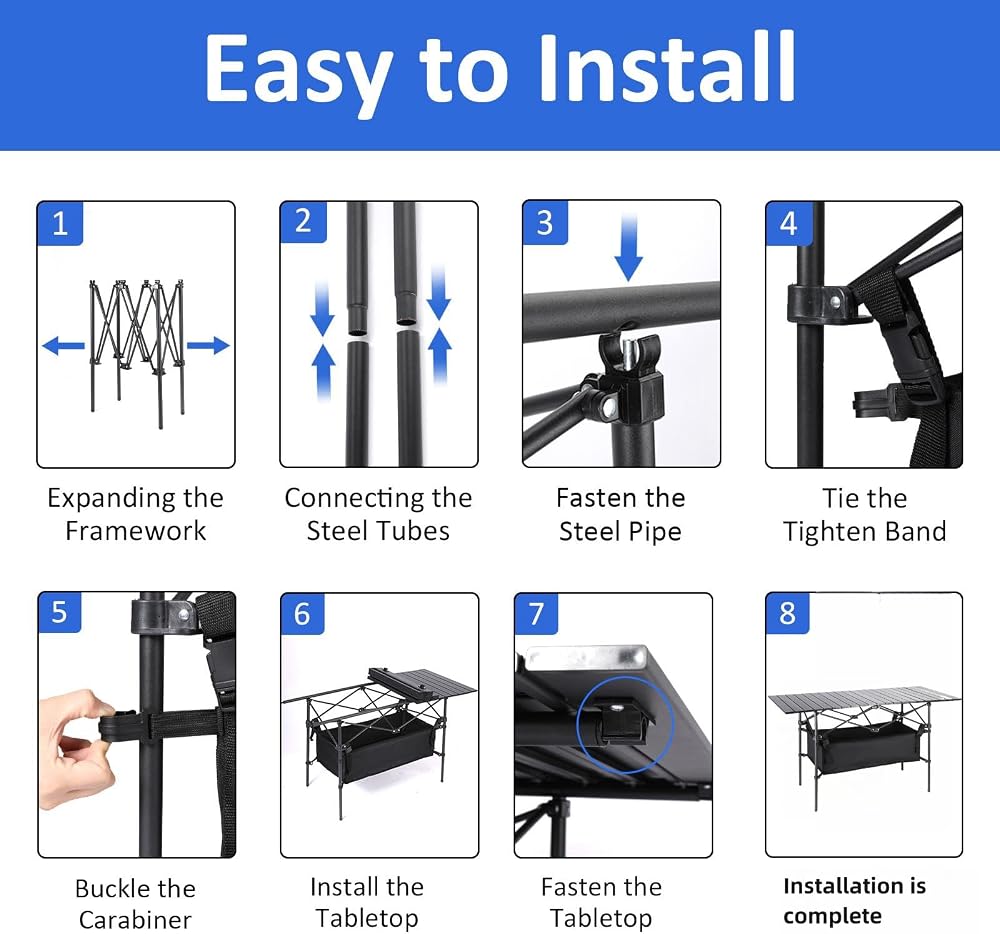 Easy to Install

1

Expanding the Framework

2

Connecting the Steel Tubes

3

Fasten the Steel Pipe

4

Tie the Tighten Band

5

Buckle the Carabiner

6

Install the Tabletop

7

Fasten the Tabletop

8

Installation is complete