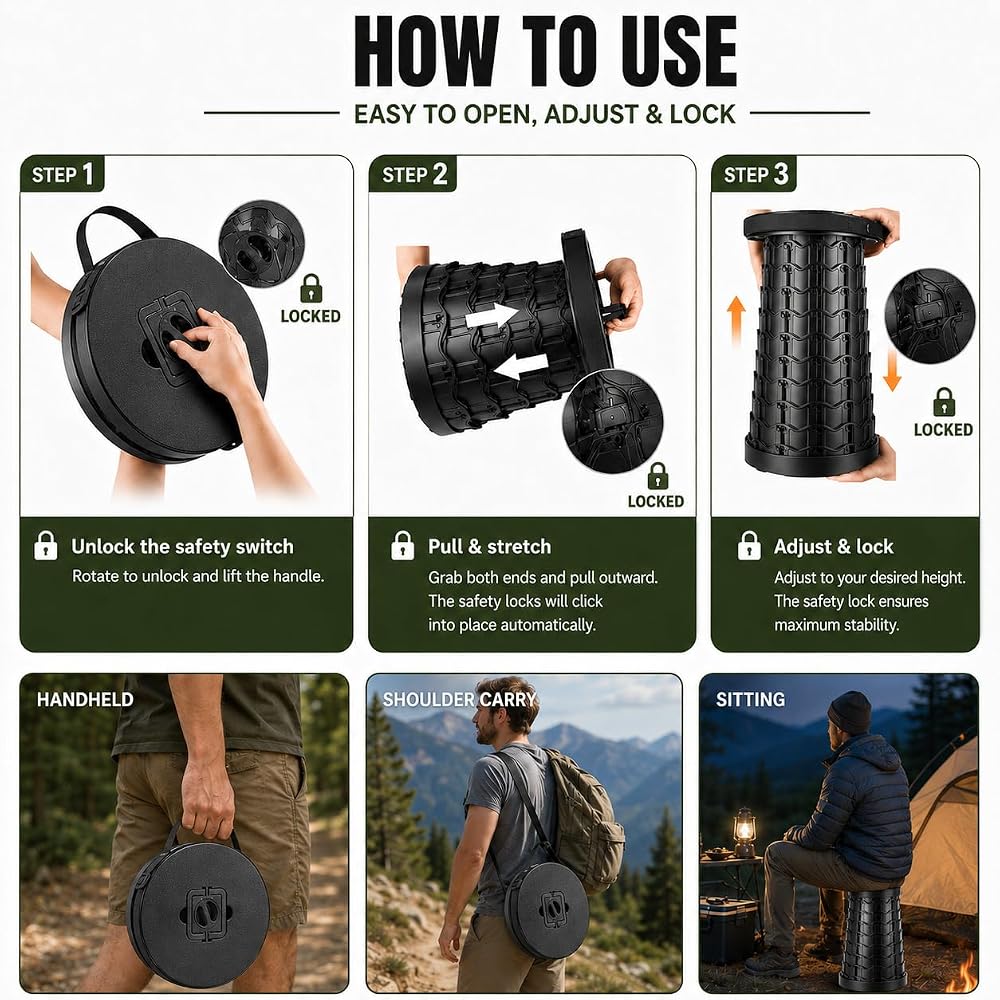 HOW TO USE

EASY TO OPEN, ADJUST & LOCK

STEP 1

LOCKED

Unlock the safety switch

Rotate to unlock and lift the handle.

STEP 2

LOCKED

Pull & stretch

Grab both ends and pull outward. The safety locks will click into place automatically.

STEP 3

LOCKED

Adjust & lock

Adjust to your desired height. The safety lock ensures maximum stability.

HANDHELD

SHOULDER CARRY

SITTING