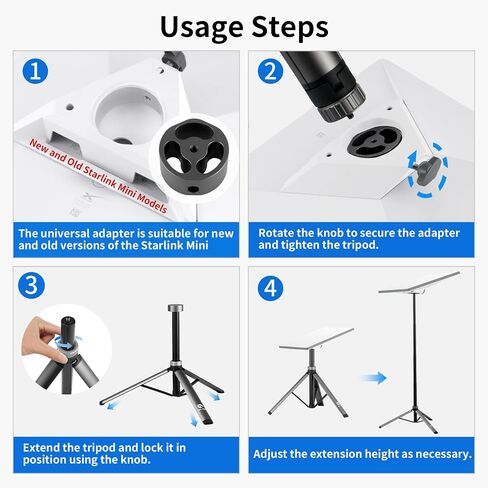 Usage Steps

1

New and Old Starlink Mini Models

The universal adapter is suitable for new and old versions of the Starlink Mini

2

Rotate the knob to secure the adapter and tighten the tripod.

3

Extend the tripod and lock it in position using the knob.

4

Adjust the extension height as necessary.