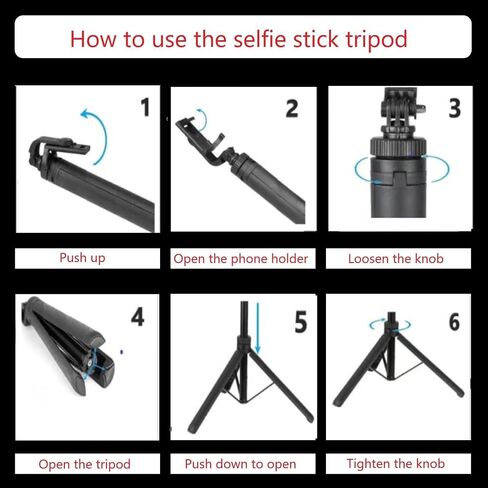 How to use the selfie stick tripod

1

Push up

2

Open the phone holder

3

Loosen the knob

4

Open the tripod

5

Push down to open

6

Tighten the knob