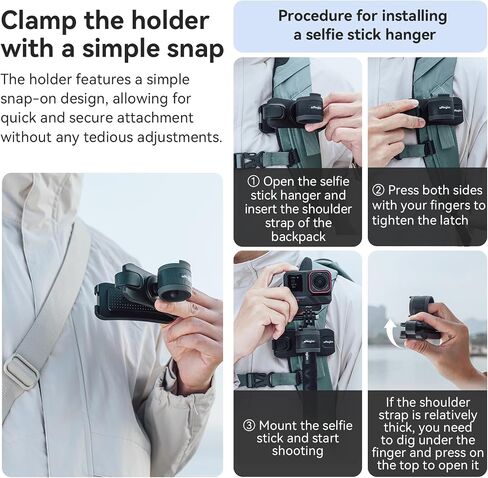 Clamp the holder with a simple snap

The holder features a simple snap-on design, allowing for quick and secure attachment without any tedious adjustments.

Procedure for installing a selfie stick hanger

① Open the selfie stick hanger and insert the shoulder strap of the backpack

② Press both sides with your fingers to tighten the latch

③ Mount the selfie stick and start shooting

If the shoulder strap is relatively thick, you need to dig under the finger and press on the top to open it