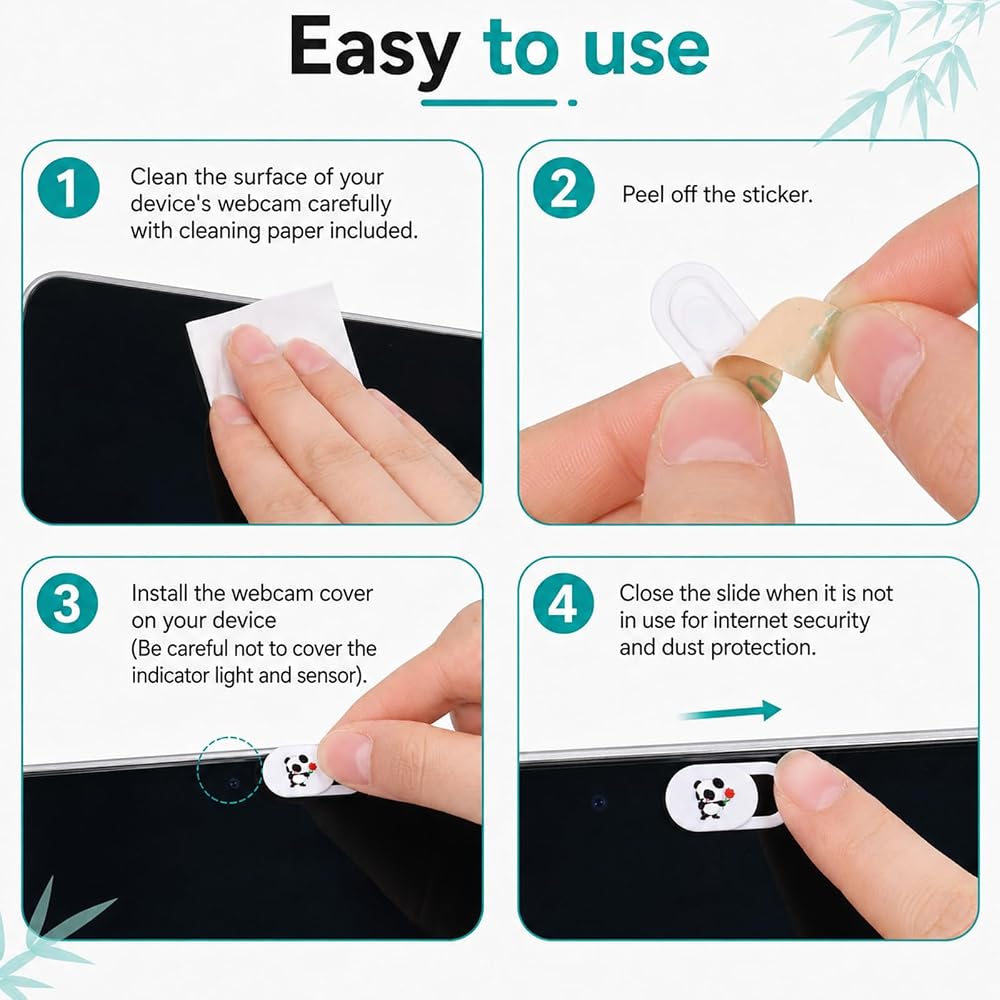 Easy to use

1 Clean the surface of your device's webcam carefully with cleaning paper included.

2 Peel off the sticker.

3 Install the webcam cover on your device (Be careful not to cover the indicator light and sensor).

4 Close the slide when it is not in use for internet security and dust protection.