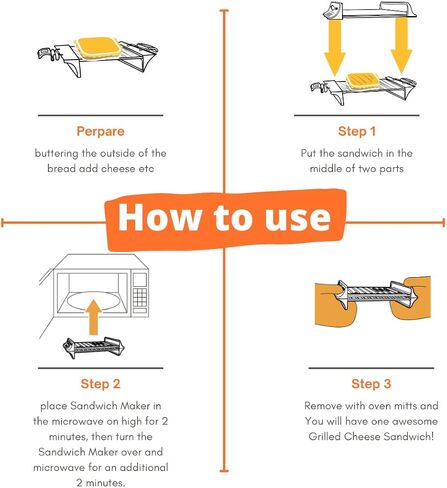 Perpare

buttering the outside of the bread add cheese etc

Step 1

Put the sandwich in the middle of two parts

How to use

Step 2

place Sandwich Maker in the microwave on high for 2 minutes, then turn the Sandwich Maker over and microwave for an additional 2 minutes.

Step 3

Remove with oven mitts and You will have one awesome Grilled Cheese Sandwich!