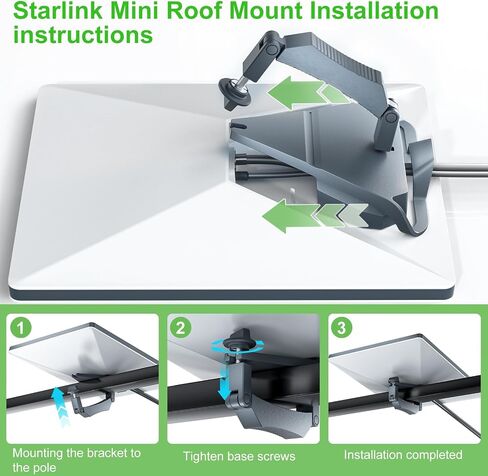 Starlink Mini Roof Mount Installation instructions

1

Mounting the bracket to the pole

2

Tighten base screws

3

Installation completed