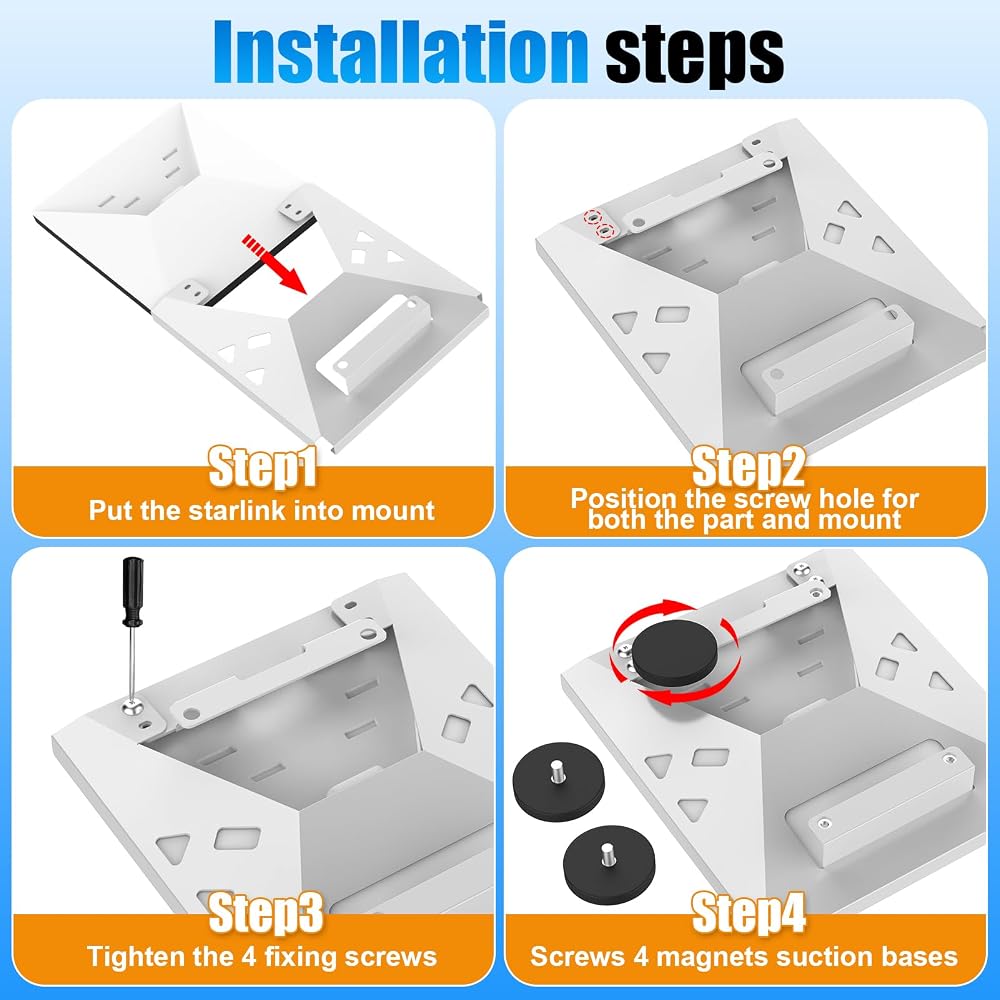 Installation steps

Step1
Put the starlink into mount

Step2
Position the screw hole for both the part and mount

Step3
Tighten the 4 fixing screws

Step4
Screws 4 magnets suction bases