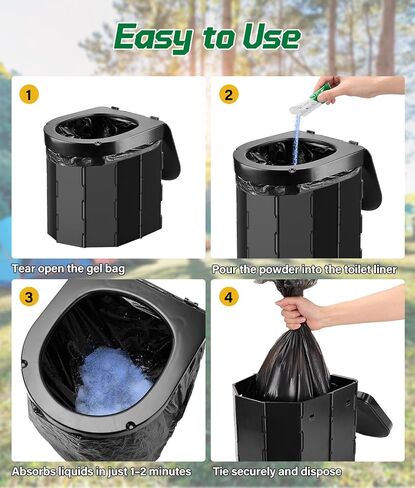 Easy to Use

1

Tear open the gel bag

2

Pour the powder into the toilet liner

3

Absorbs liquids in just 1-2 minutes

4

Tie securely and dispose