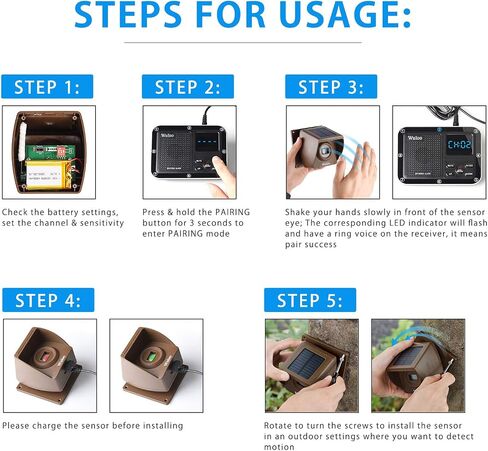 STEPS FOR USAGE:

STEP 1:

Check the battery settings, set the channel & sensitivity

STEP 2:

Wuloo

Press & hold the PAIRING button for 3 seconds to enter PAIRING mode

STEP 3:

Wuloo

CH02

Shake your hands slowly in front of the sensor eye; The corresponding LED indicator will flash and have a ring voice on the receiver, it means pair success

STEP 4:

Please charge the sensor before installing

STEP 5:

Rotate to turn the screws to install the sensor in an outdoor settings where you want to detect motion