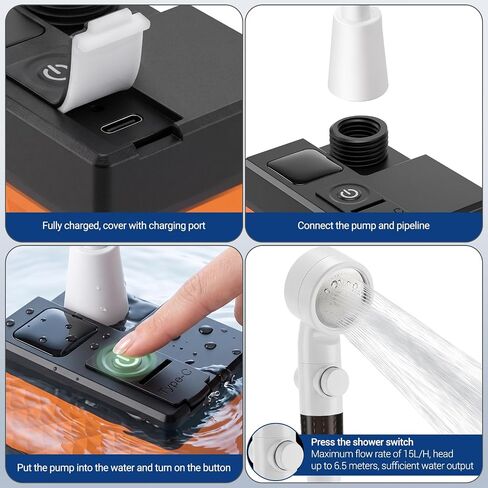 Fully charged, cover with charging port

Connect the pump and pipeline

Type-C

Put the pump into the water and turn on the button

Press the shower switch
Maximum flow rate of 15L/H, head up to 6.5 meters, sufficient water output