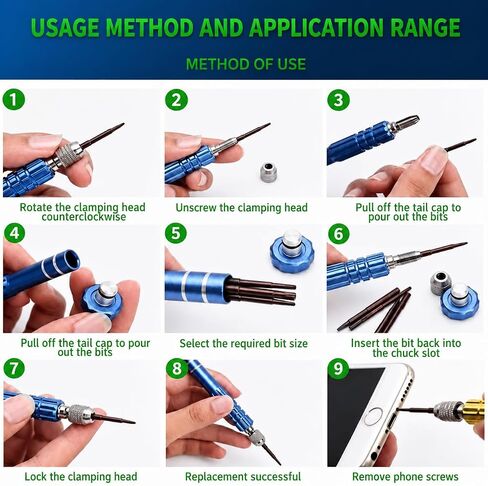 USAGE METHOD AND APPLICATION RANGE

METHOD OF USE

1
Rotate the clamping head counterclockwise

2
Unscrew the clamping head

3
Pull off the tail cap to pour out the bits

4
Pull off the tail cap to pour out the bits

5
Select the required bit size

6
Insert the bit back into the chuck slot

7
Lock the clamping head

8
Replacement successful

9
Remove phone screws