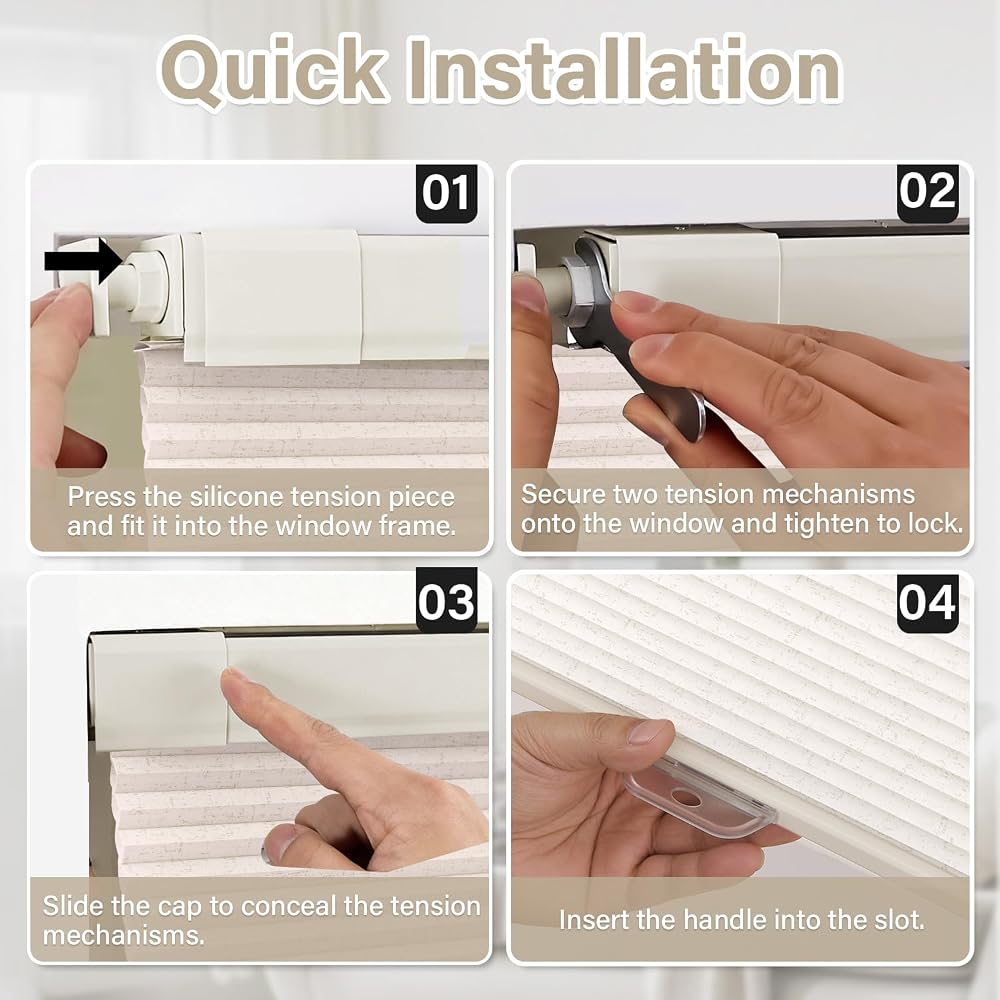 Quick Installation

01

Press the silicone tension piece and fit it into the window frame.

02

Secure two tension mechanisms onto the window and tighten to lock.

03

Slide the cap to conceal the tension mechanisms.

04

Insert the handle into the slot.