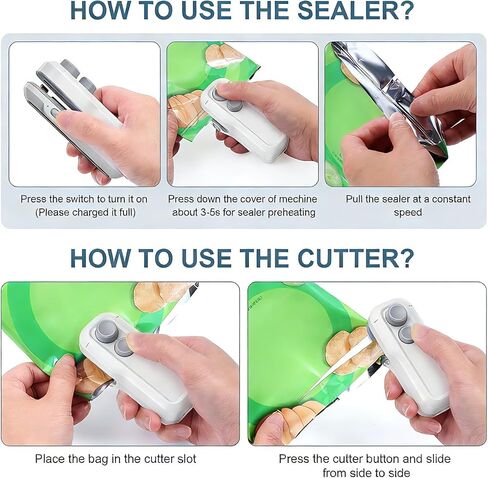 HOW TO USE THE SEALER?

Prese the switch to turn it on (Please charged it full)

Press down the cover of mechine about 3-5s for sealer preheating

Pull the sealer at a constant speed

HOW TO USE THE CUTTER?

Place the bag in the cutter slot

Press the cutter button and slide from side to side