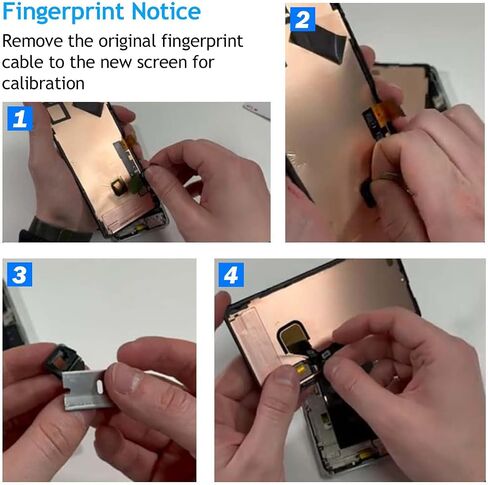 Fingerprint Notice

Remove the original fingerprint cable to the new screen for calibration

1

2

3

4