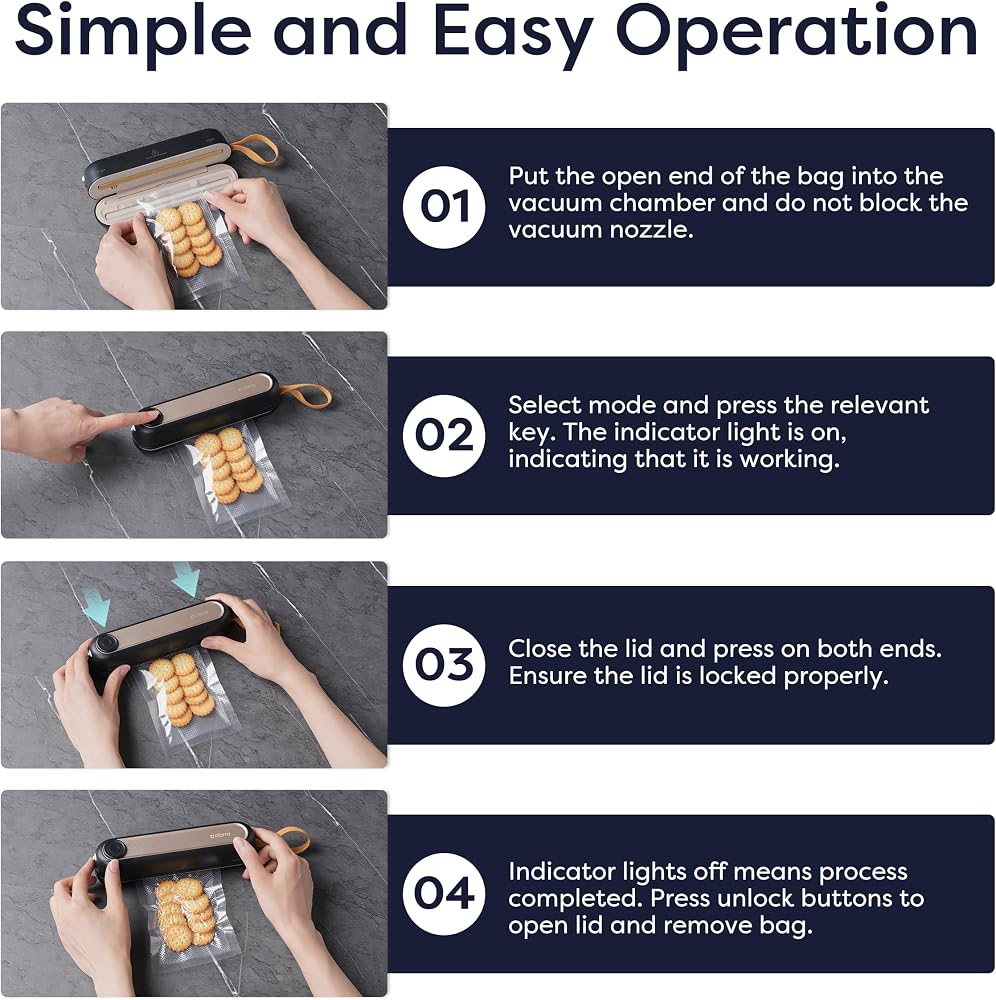 Simple and Easy Operation

01 Put the open end of the bag into the vacuum chamber and do not block the vacuum nozzle.

02 Select mode and press the relevant key. The indicator light is on, indicating that it is working.

03 Close the lid and press on both ends. Ensure the lid is locked properly.

04 Indicator lights off means process completed. Press unlock buttons to open lid and remove bag.