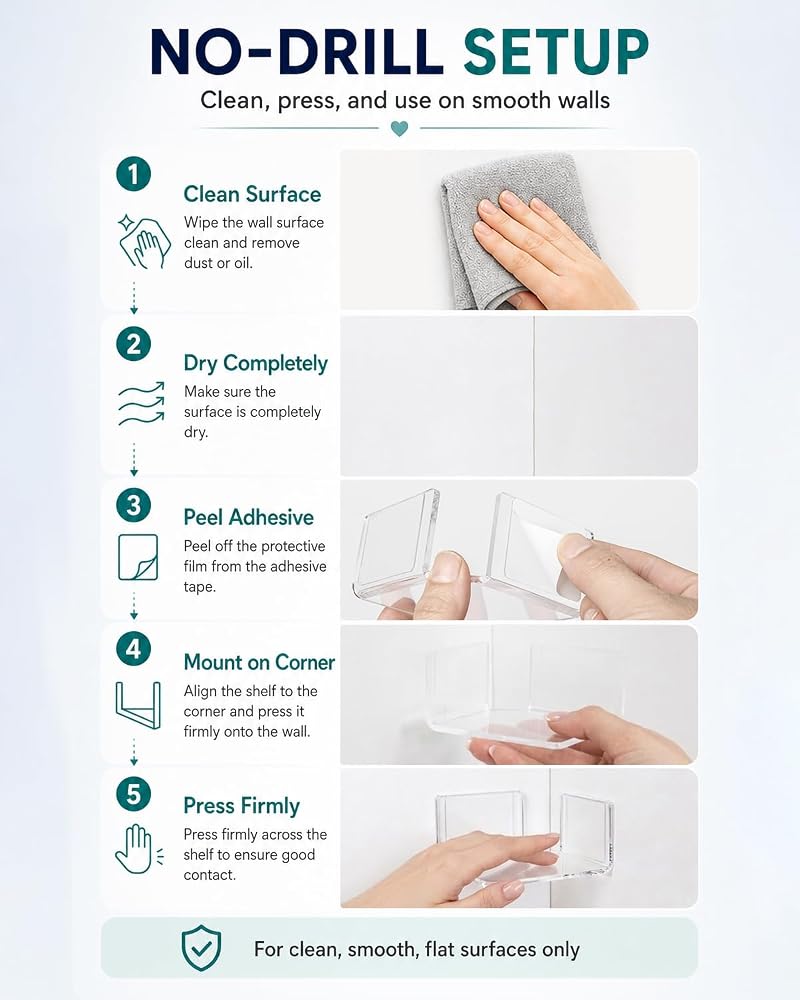 NO-DRILL SETUP

Clean, press, and use on smooth walls

1
Clean Surface
Wipe the wall surface clean and remove dust or oil.

2
Dry Completely
Make sure the surface is completely dry.

3
Peel Adhesive
Peel off the protective film from the adhesive tape.

4
Mount on Corner
Align the shelf to the corner and press it firmly onto the wall.

5
Press Firmly
Press firmly across the shelf to ensure good contact.

For clean, smooth, flat surfaces only