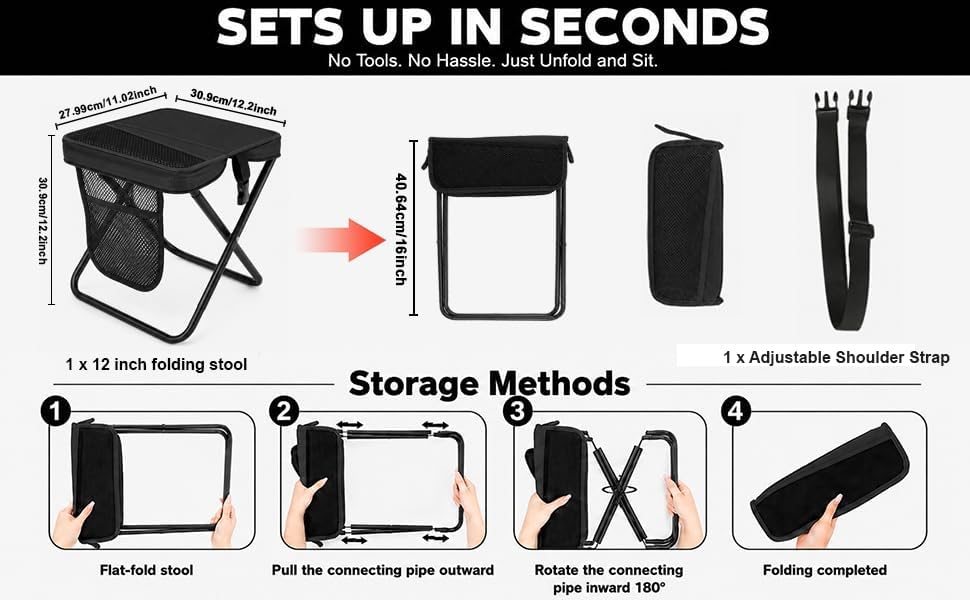 SETS UP IN SECONDS
No Tools. No Hassle. Just Unfold and Sit.

27.99cm/11.02inch
30.9cm/12.2inch
30.9cm/12.2inch
40.64cm/16inch

1 x 12 inch folding stool

1 x Adjustable Shoulder Strap

Storage Methods

1
Flat-fold stool

2
Pull the connecting pipe outward

3
Rotate the connecting pipe inward 180°

4
Folding completed