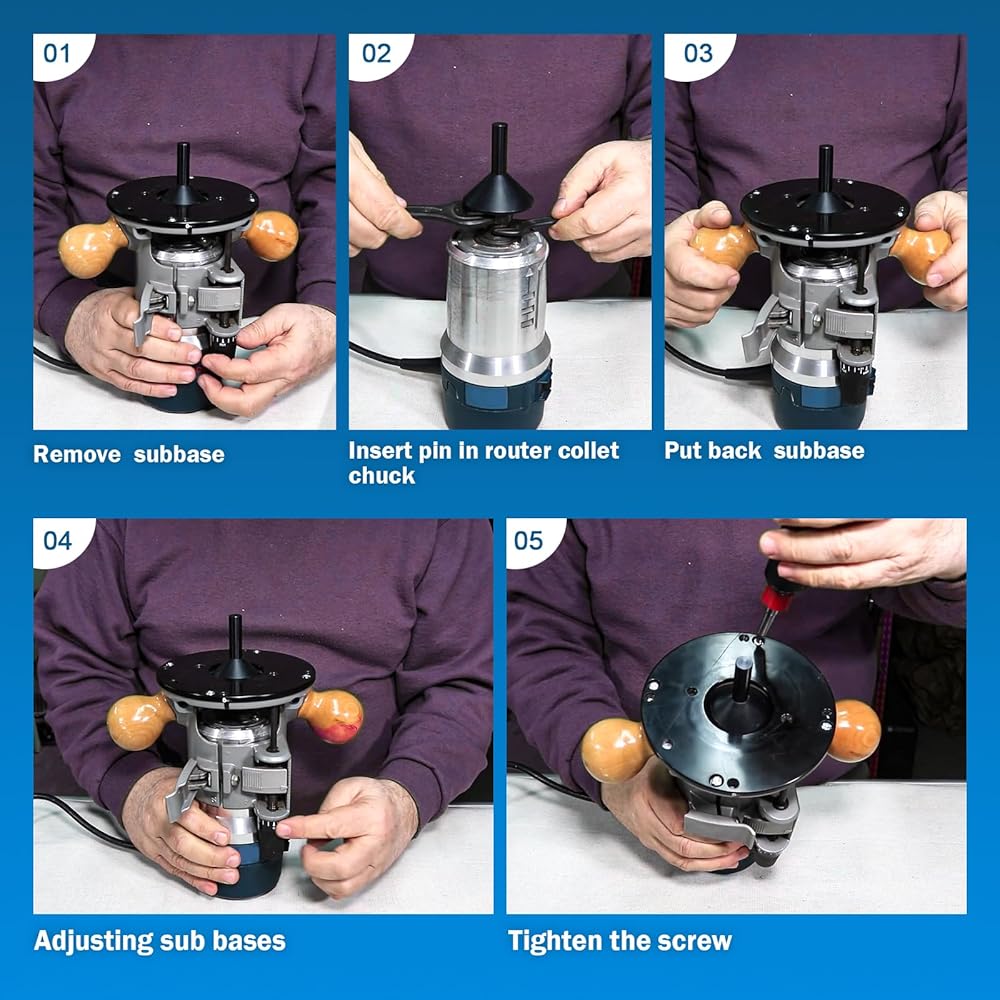 01

Remove subbase

02

Insert pin in router collet chuck

03

Put back subbase

04

Adjusting sub bases

05

Tighten the screw