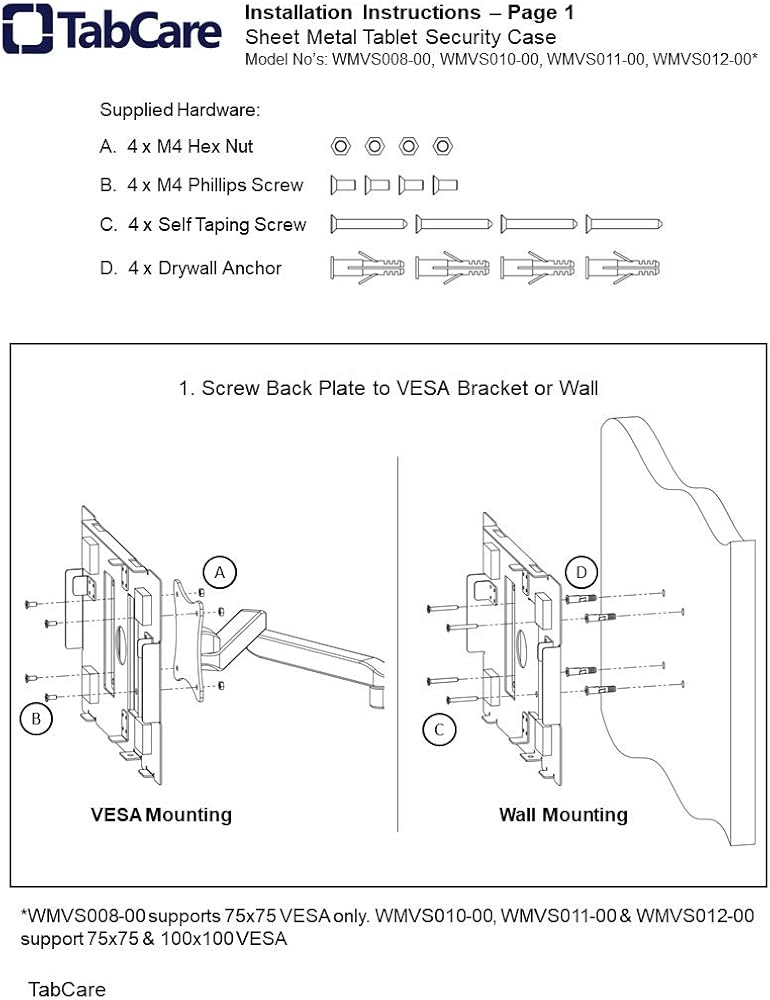 TabCare

Installation Instructions – Page 1
Sheet Metal Tablet Security Case
Model No's: WMVS008-00, WMVS010-00, WMVS011-00, WMVS012-00*

Supplied Hardware:
A. 4 x M4 Hex Nut
B. 4 x M4 Phillips Screw
C. 4 x Self Taping Screw
D. 4 x Drywall Anchor

1. Screw Back Plate to VESA Bracket or Wall

A
B
VESA Mounting

D
C
Wall Mounting

*WMVS008-00 supports 75x75 VESA only. WMVS010-00, WMVS011-00 & WMVS012-00 support 75x75 & 100x100 VESA

TabCare