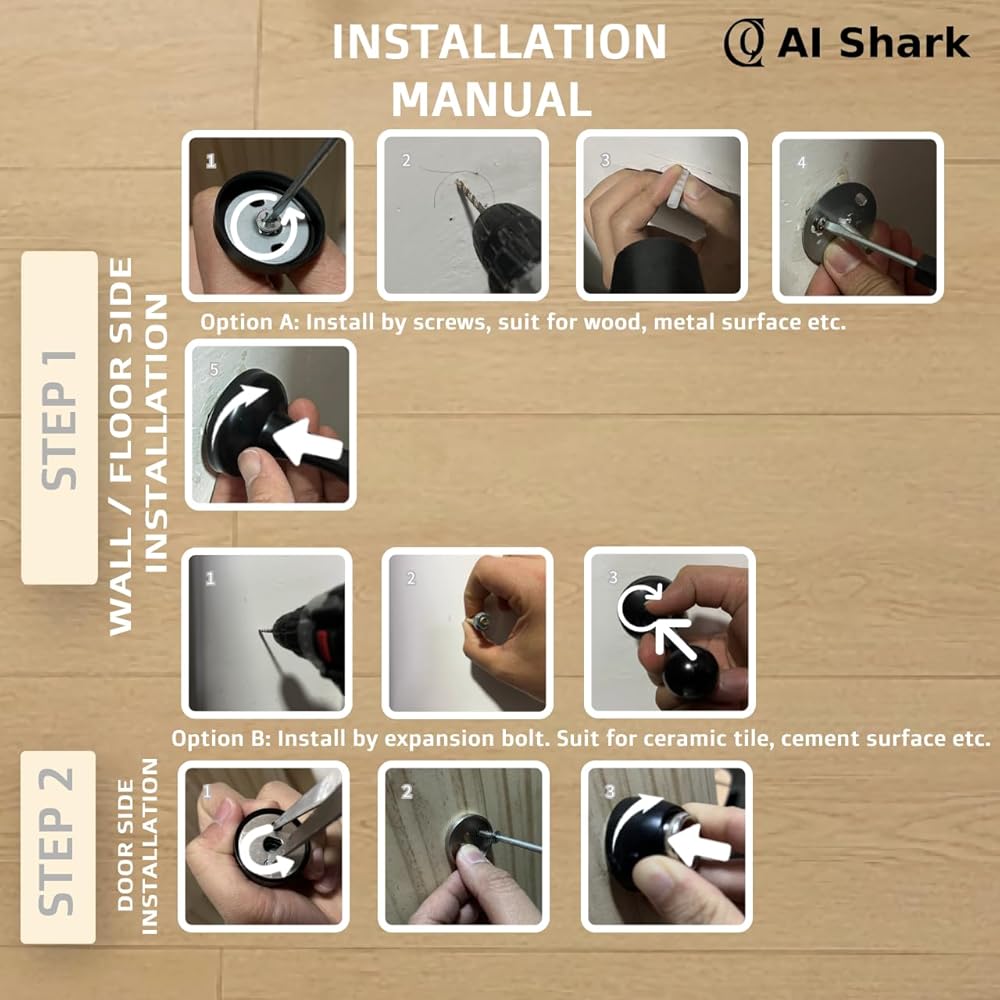 INSTALLATION MANUAL

AI Shark

STEP 1

WALL / FLOOR SIDE INSTALLATION

1 2 3 4

Option A: Install by screws, suit for wood, metal surface etc.

5

1 2 3

Option B: Install by expansion bolt. Suit for ceramic tile, cement surface etc.

STEP 2

DOOR SIDE INSTALLATION

1 2 3